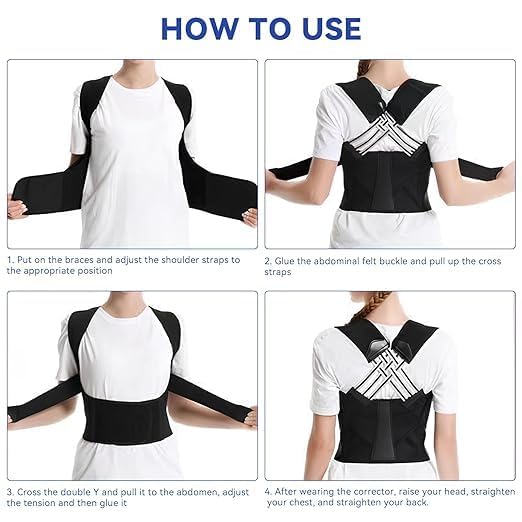 HOW TO USE

1. Put on the braces and adjust the shoulder straps to the appropriate position

2. Glue the abdominal felt buckle and pull up the cross straps

3. Cross the double Y and pull it to the abdomen, adjust the tension and then glue it

4. After wearing the corrector, raise your head, straighten your chest, and straighten your back.